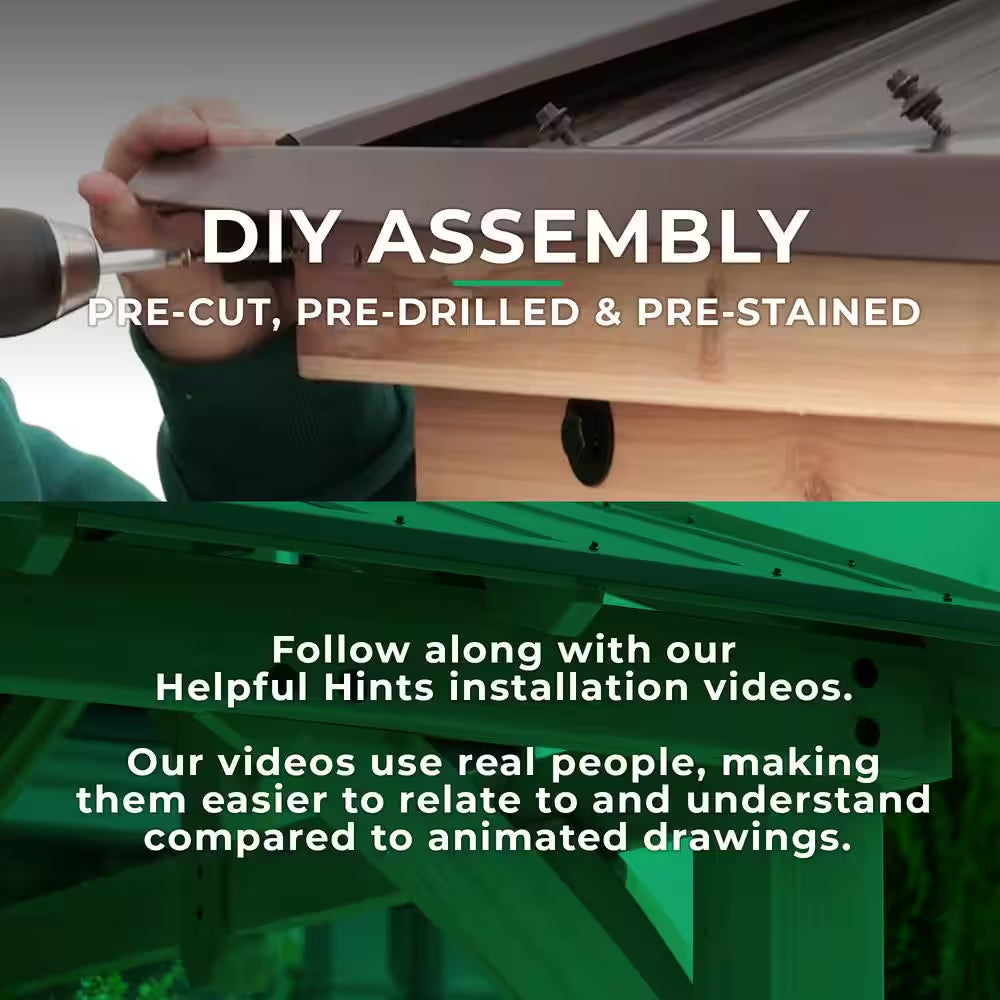 DIY ASSEMBLY
PRE-CUT, PRE-DRILLED & PRE-STAINED

Follow along with our Helpful Hints installation videos.

Our videos use real people, making them easier to relate to and understand compared to animated drawings.